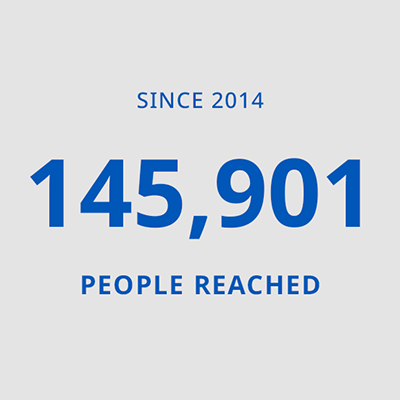 SINCE 2014

145,901

PEOPLE REACHED