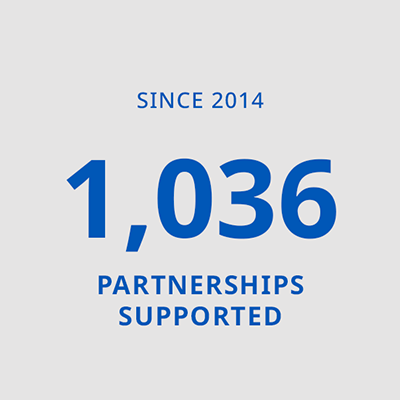 SINCE 2014

1,036

PARTNERSHIPS SUPPORTED