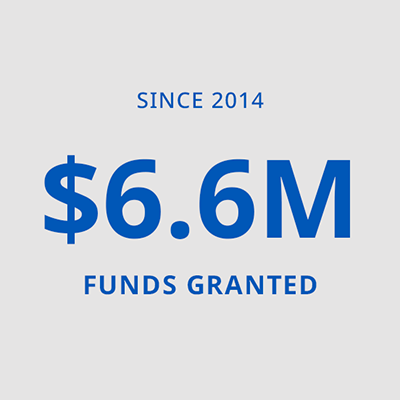 SINCE 2014

\$6.6M

FUNDS GRANTED