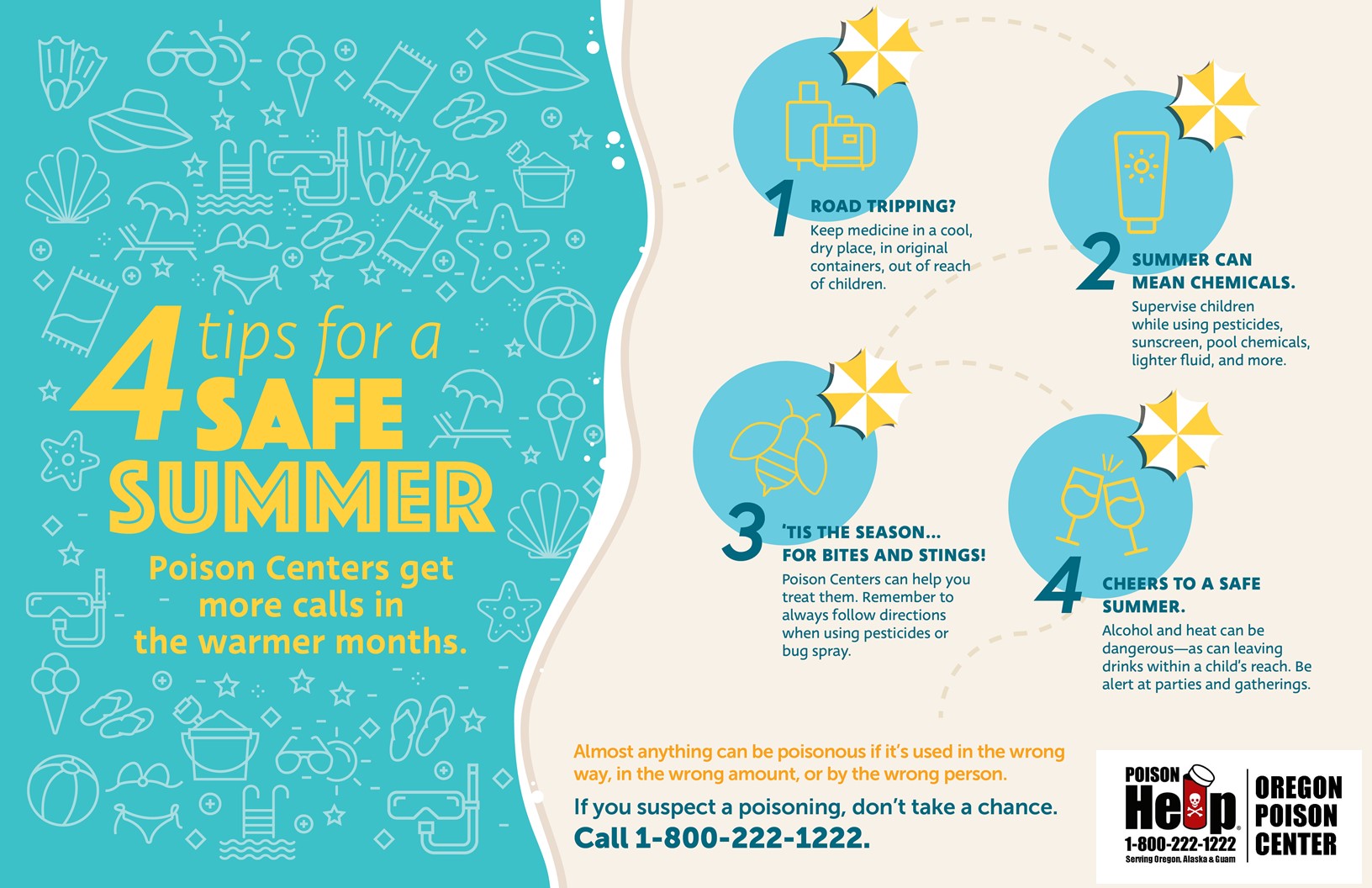 4 tips for a SAFE SUMMER

Poison Centers get more calls in the warmer months.

1 ROAD TRIPPING?
Keep medicine in a cool, dry place, in original containers, out of reach of children.

2 SUMMER CAN MEAN CHEMICALS.
Supervise children while using pesticides, sunscreen, pool chemicals, lighter fluid, and more.

3 'TIS THE SEASON... FOR BITES AND STINGS!
Poison Centers can help you treat them. Remember to always follow directions when using pesticides or bug spray.

4 CHEERS TO A SAFE SUMMER.
Alcohol and heat can be dangerous—as can leaving drinks within a child's reach. Be alert at parties and gatherings.

Almost anything can be poisonous if it's used in the wrong way, in the wrong amount, or by the wrong person.

If you suspect a poisoning, don't take a chance.
Call 1-800-222-1222.

POISON Help 1-800-222-1222 Serving Oregon, Alaska & Guam

OREGON POISON CENTER